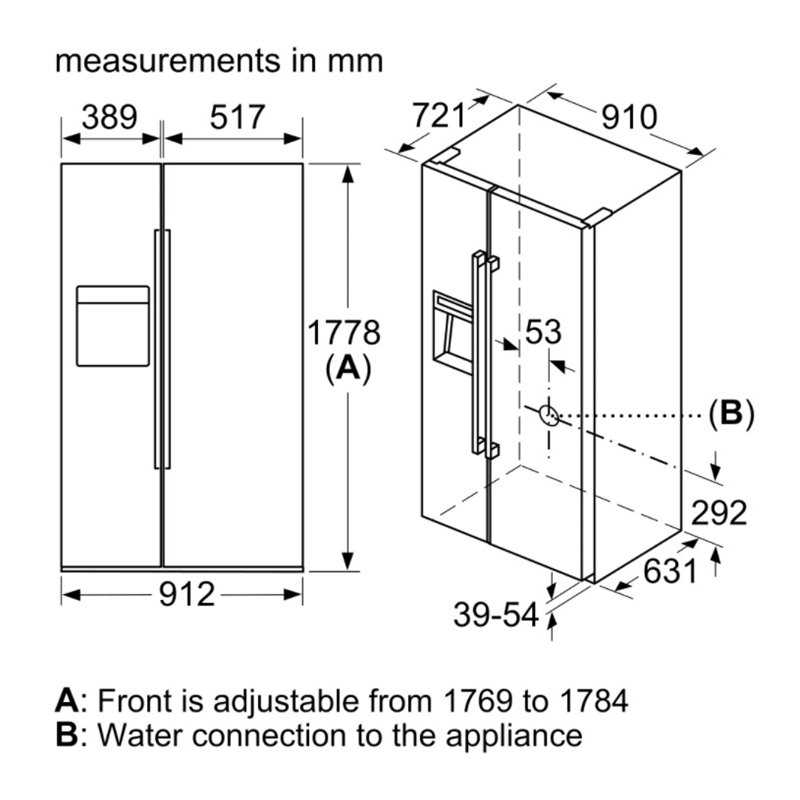 measurements in mm

389
517
1778
(A)
912

721
910
53
(B)
292
631
39-54

A: Front is adjustable from 1769 to 1784
B: Water connection to the appliance